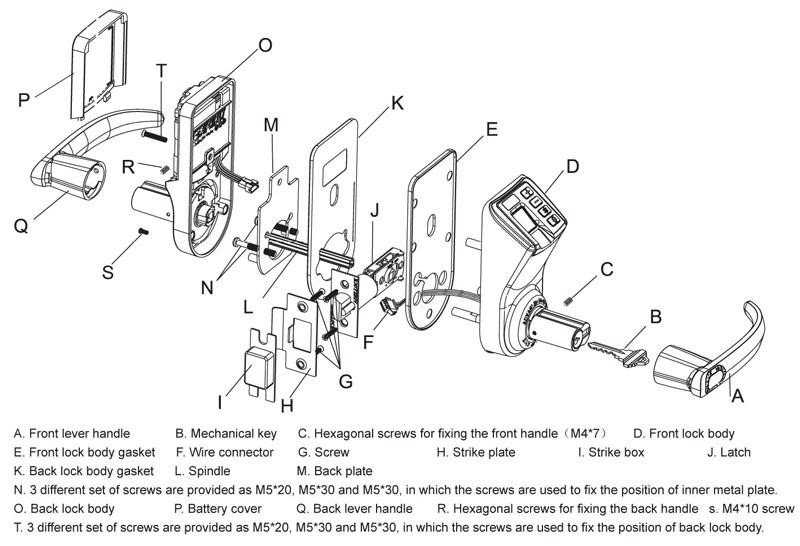 P
T
O
M
K
E
D
R
Q
S
N
L
J
C
B
F
G
I
H
A

A. Front lever handle B. Mechanical key C. Hexagonal screws for fixing the front handle（M4*7） D. Front lock body
E. Front lock body gasket F. Wire connector G. Screw H. Strike plate I. Strike box J. Latch
K. Back lock body gasket L. Spindle M. Back plate
N. 3 different set of screws are provided as M5*20, M5*30 and M5*30, in which the screws are used to fix the position of inner metal plate.
O. Back lock body P. Battery cover Q. Back lever handle R. Hexagonal screws for fixing the back handle s. M4*10 screw
T. 3 different set of screws are provided as M5*20, M5*30 and M5*30, in which the screws are used to fix the position of back lock body.